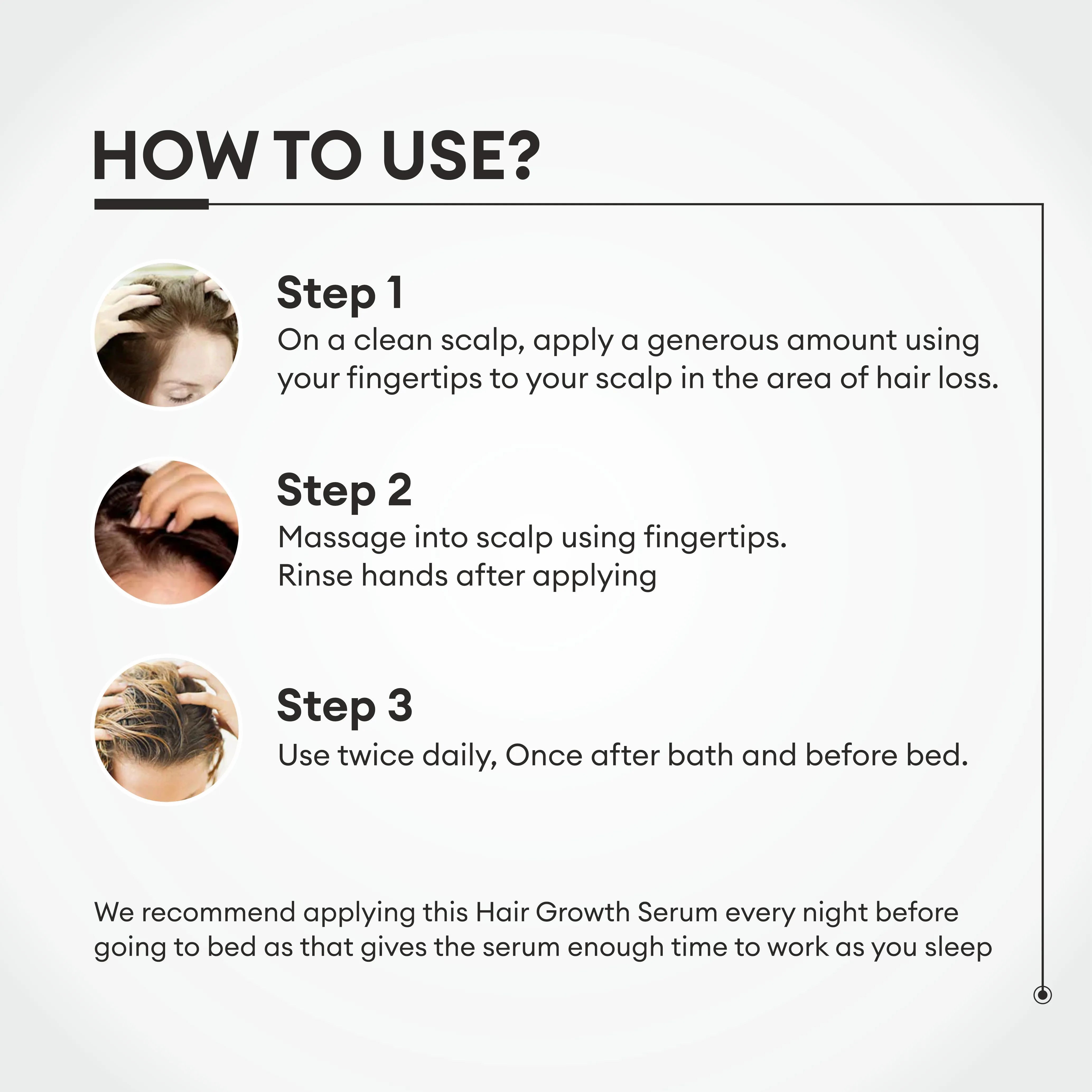 HOW TO USE?

Step 1
On a clean scalp, apply a generous amount using your fingertips to your scalp in the area of hair loss.

Step 2
Massage into scalp using fingertips.
Rinse hands after applying

Step 3
Use twice daily, Once after bath and before bed.

We recommend applying this Hair Growth Serum every night before going to bed as that gives the serum enough time to work as you sleep