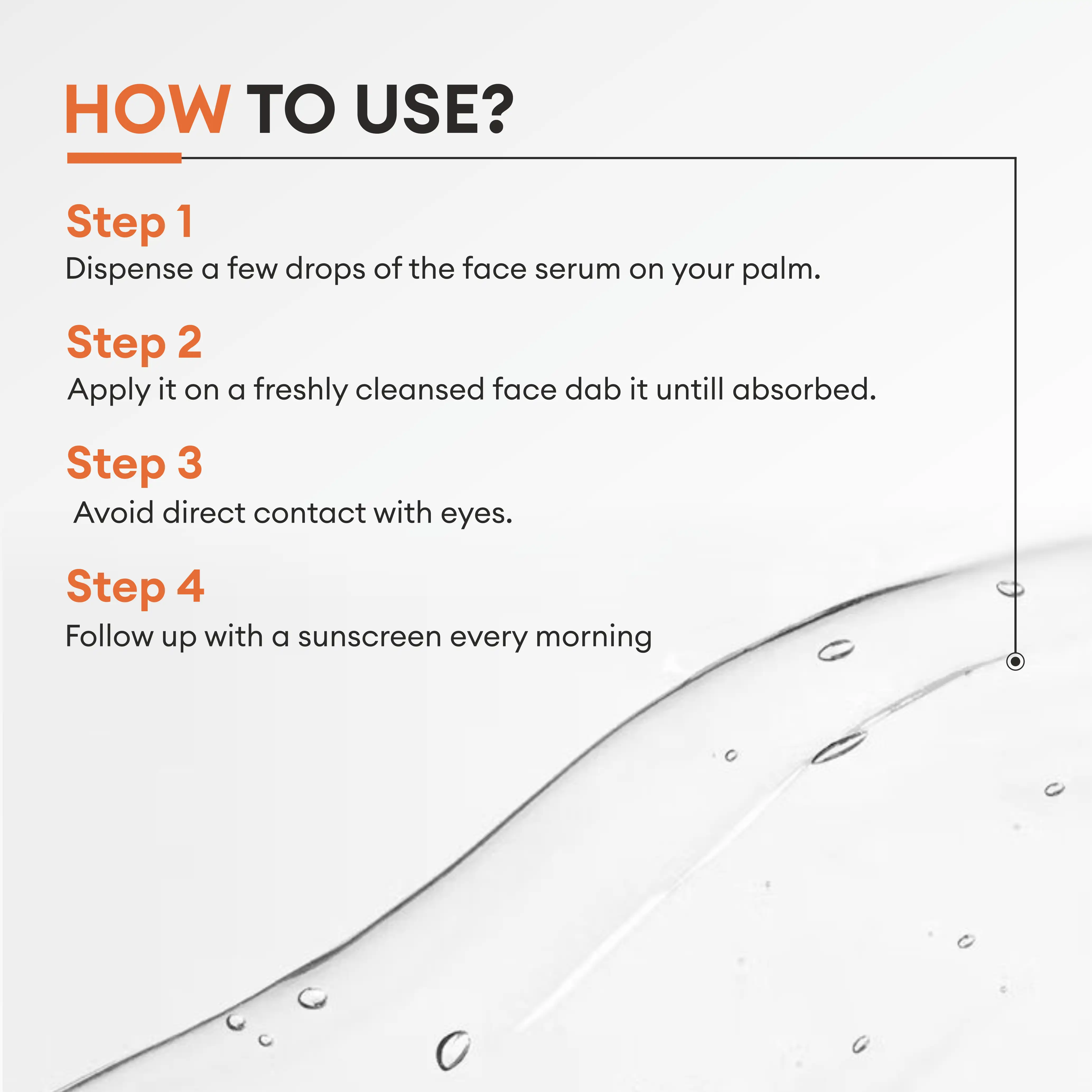 HOW TO USE?

Step 1
Dispense a few drops of the face serum on your palm.

Step 2
Apply it on a freshly cleansed face dab it untill absorbed.

Step 3
Avoid direct contact with eyes.

Step 4
Follow up with a sunscreen every morning